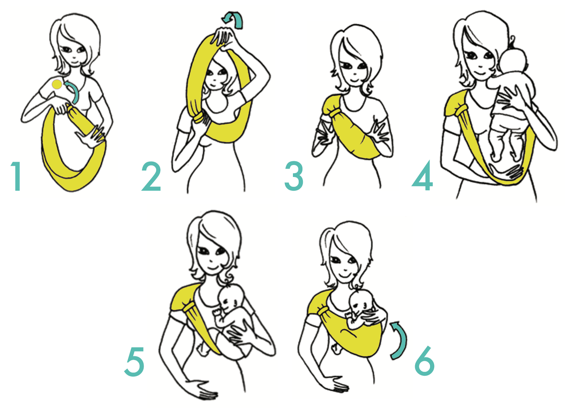 1

2

3

4

5

6